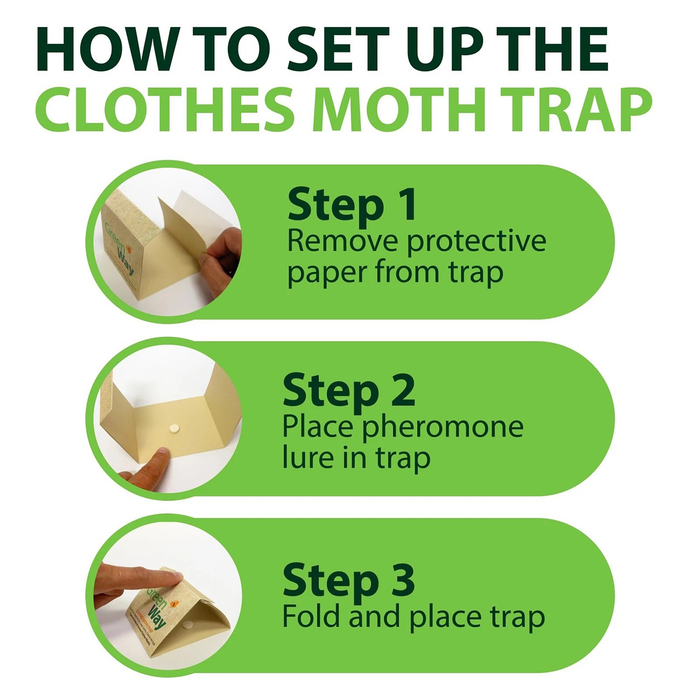 HOW TO SET UP THE
CLOTHES MOTH TRAP

Green Way

Step 1
Remove protective paper from trap

Step 2
Place pheromone lure in trap

Green Way

Step 3
Fold and place trap