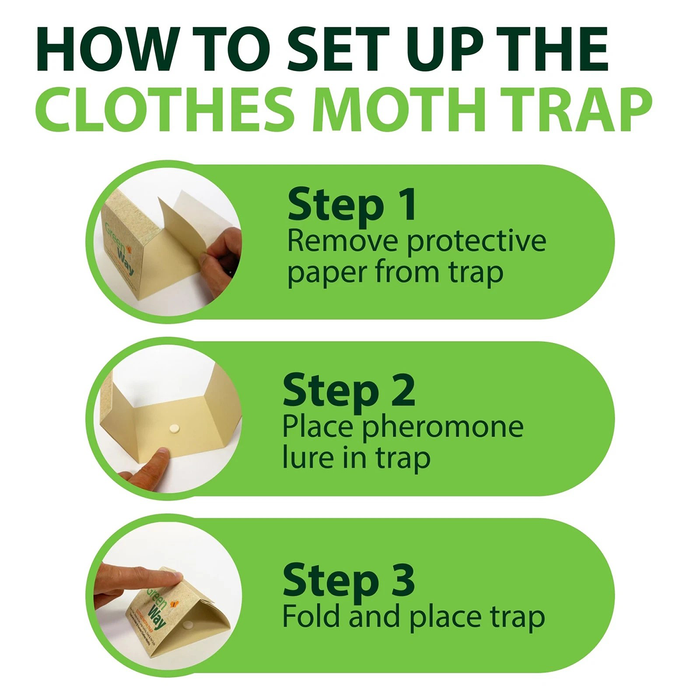 HOW TO SET UP THE
CLOTHES MOTH TRAP

Green Way

Step 1
Remove protective paper from trap

Step 2
Place pheromone lure in trap

Green Way

Step 3
Fold and place trap